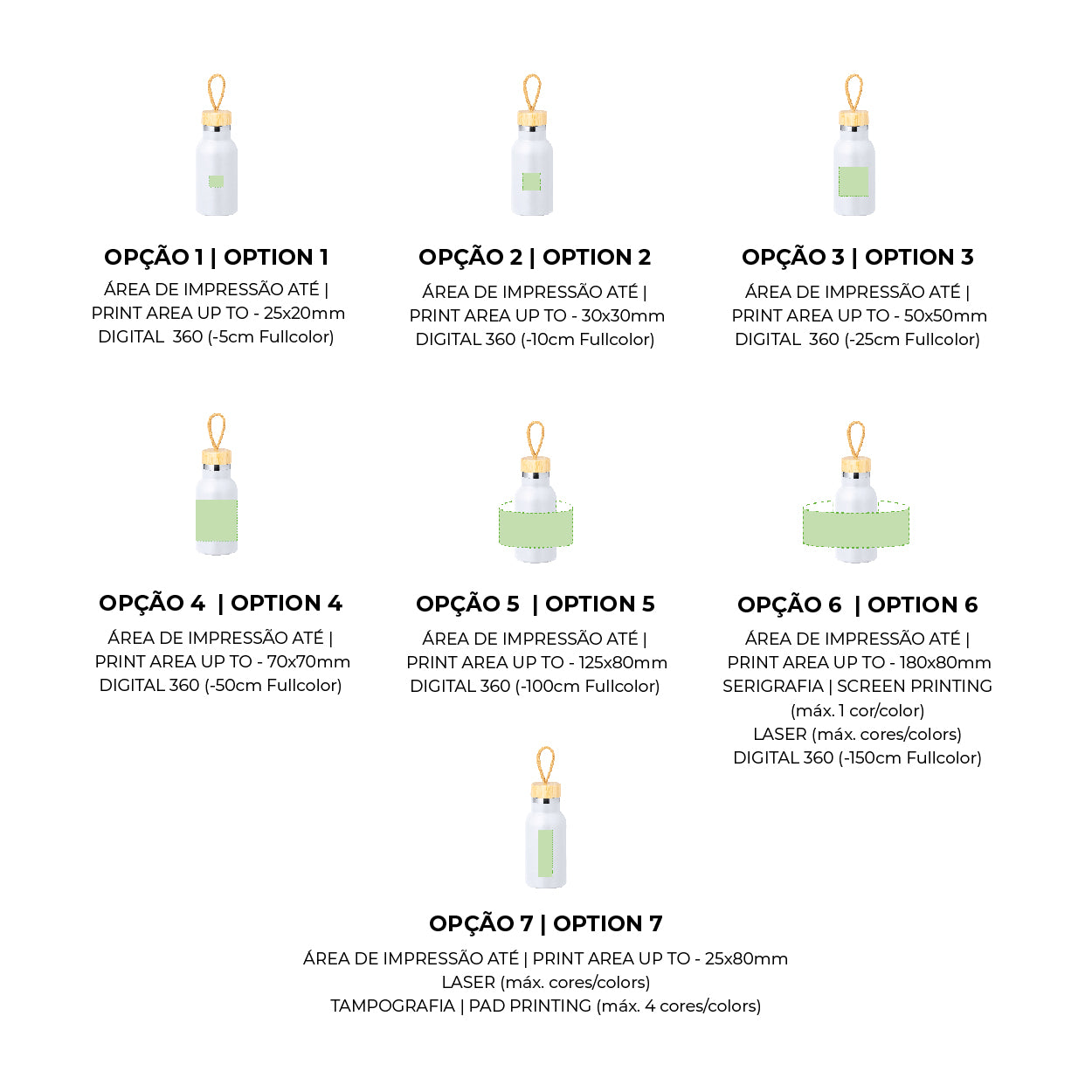 OPÇÃO 1 | OPTION 1
ÁREA DE IMPRESSÃO ATÉ | PRINT AREA UP TO - 25x20mm DIGITAL 360 (-5cm Fullcolor)

OPÇÃO 2 | OPTION 2
ÁREA DE IMPRESSÃO ATÉ | PRINT AREA UP TO - 30x30mm DIGITAL 360 (-10cm Fullcolor)

OPÇÃO 3 | OPTION 3
ÁREA DE IMPRESSÃO ATÉ | PRINT AREA UP TO - 50x50mm DIGITAL 360 (-25cm Fullcolor)

OPÇÃO 4 | OPTION 4
ÁREA DE IMPRESSÃO ATÉ | PRINT AREA UP TO - 70x70mm DIGITAL 360 (-50cm Fullcolor)

OPÇÃO 5 | OPTION 5
ÁREA DE IMPRESSÃO ATÉ | PRINT AREA UP TO - 125x80mm DIGITAL 360 (-100cm Fullcolor)

OPÇÃO 6 | OPTION 6
ÁREA DE IMPRESSÃO ATÉ | PRINT AREA UP TO - 180x80mm SERIGRAFIA | SCREEN PRINTING (máx. 1 cor/color) LASER (máx. cores/colors) DIGITAL 360 (-150cm Fullcolor)

OPÇÃO 7 | OPTION 7
ÁREA DE IMPRESSÃO ATÉ | PRINT AREA UP TO - 25x80mm LASER (máx. cores/colors) TAMPOGRAFIA | PAD PRINTING (máx. 4 cores/colors)