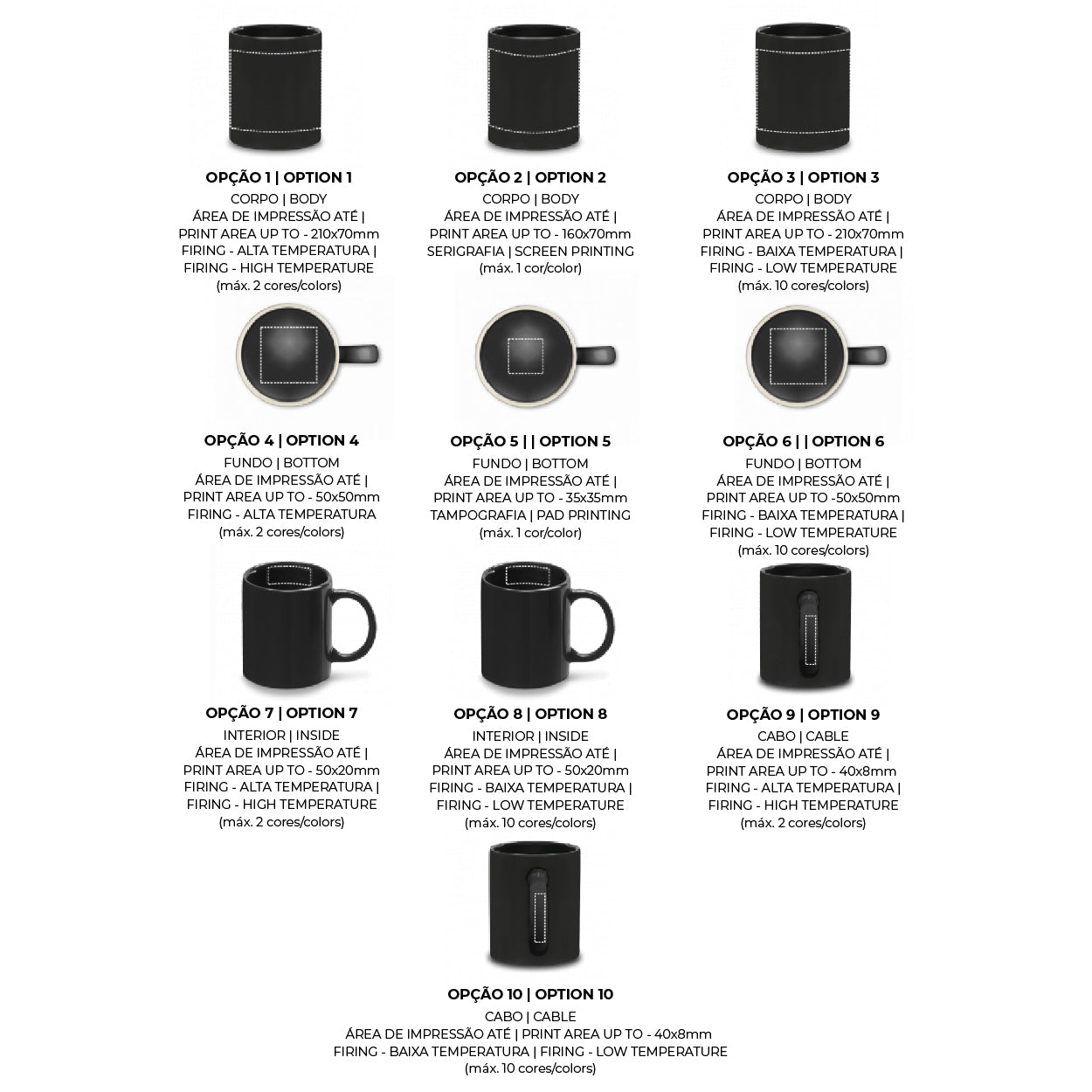 OPÇÃO 1 | OPTION 1
CORPO | BODY
ÁREA DE IMPRESSÃO ATÉ | PRINT AREA UP TO - 210x70mm
FIRING - ALTA TEMPERATURA | FIRING - HIGH TEMPERATURE
(máx. 2 cores/colors)

OPÇÃO 2 | OPTION 2
CORPO | BODY
ÁREA DE IMPRESSÃO ATÉ | PRINT AREA UP TO - 160x70mm
SERIGRAFIA | SCREEN PRINTING
(máx. 1 cor/color)

OPÇÃO 3 | OPTION 3
CORPO | BODY
ÁREA DE IMPRESSÃO ATÉ | PRINT AREA UP TO - 210x70mm
FIRING - BAIXA TEMPERATURA | FIRING - LOW TEMPERATURE
(máx. 10 cores/colors)

OPÇÃO 4 | OPTION 4
FUNDO | BOTTOM
ÁREA DE IMPRESSÃO ATÉ | PRINT AREA UP TO - 50x50mm
FIRING - ALTA TEMPERATURA
(máx. 2 cores/colors)

OPÇÃO 5 | | OPTION 5
FUNDO | BOTTOM
ÁREA DE IMPRESSÃO ATÉ | PRINT AREA UP TO - 35x35mm
TAMPOGRAFIA | PAD PRINTING
(máx. 1 cor/color)

OPÇÃO 6 | | OPTION 6
FUNDO | BOTTOM
ÁREA DE IMPRESSÃO ATÉ | PRINT AREA UP TO -50x50mm
FIRING - BAIXA TEMPERATURA | FIRING - LOW TEMPERATURE
(máx. 10 cores/colors)

OPÇÃO 7 | OPTION 7
INTERIOR | INSIDE
ÁREA DE IMPRESSÃO ATÉ | PRINT AREA UP TO - 50x20mm
FIRING - ALTA TEMPERATURA | FIRING - HIGH TEMPERATURE
(máx. 2 cores/colors)

OPÇÃO 8 | OPTION 8
INTERIOR | INSIDE
ÁREA DE IMPRESSÃO ATÉ | PRINT AREA UP TO - 50x20mm
FIRING - BAIXA TEMPERATURA | FIRING - LOW TEMPERATURE
(máx. 10 cores/colors)

OPÇÃO 9 | OPTION 9
CABO | CABLE
ÁREA DE IMPRESSÃO ATÉ | PRINT AREA UP TO - 40x8mm
FIRING - ALTA TEMPERATURA | FIRING - HIGH TEMPERATURE
(máx. 2 cores/colors)

OPÇÃO 10 | OPTION 10
CABO | CABLE
ÁREA DE IMPRESSÃO ATÉ | PRINT AREA UP TO - 40x8mm
FIRING - BAIXA TEMPERATURA | FIRING - LOW TEMPERATURE
(máx. 10 cores/colors)