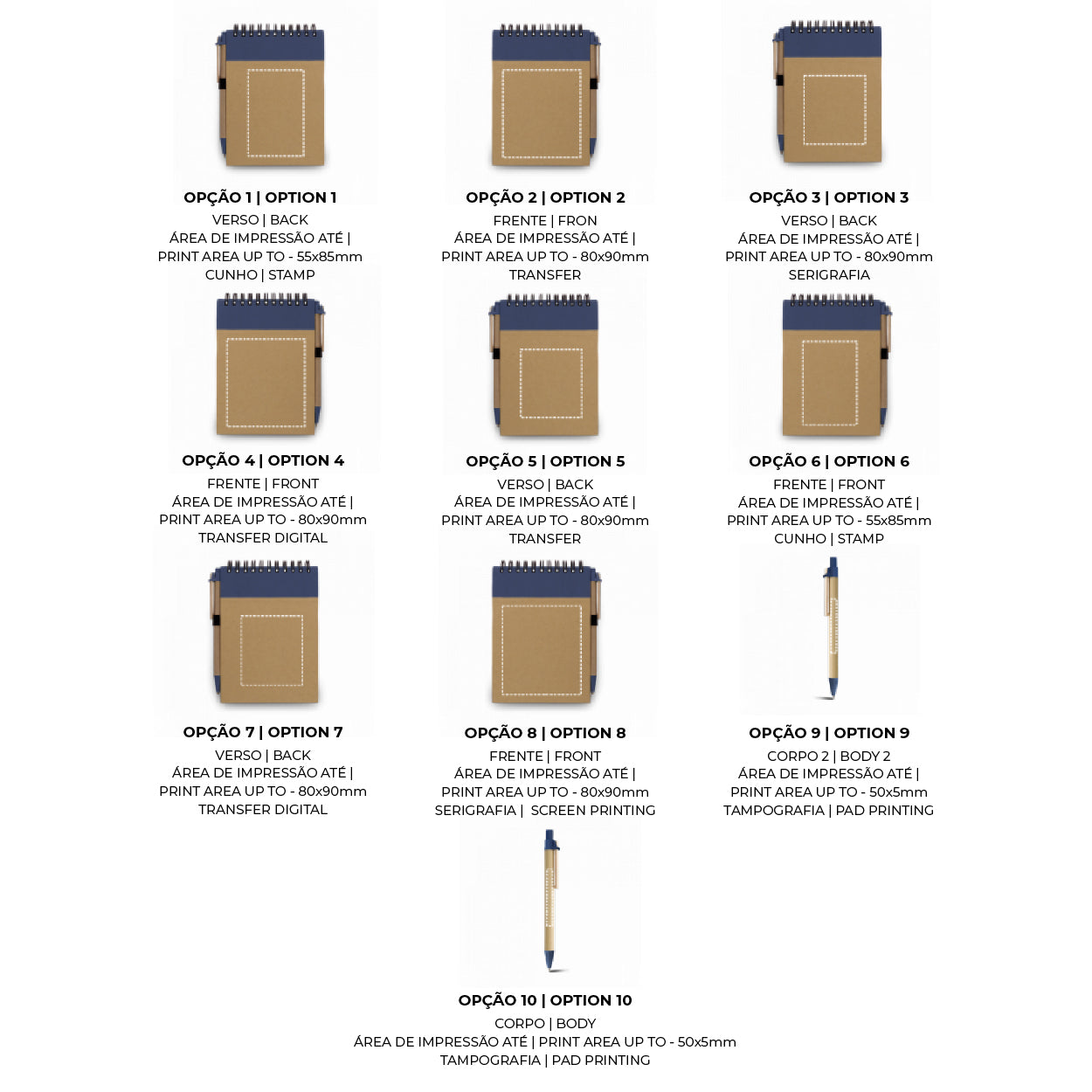 OPÇÃO 1 | OPTION 1
VERSO | BACK
ÁREA DE IMPRESSÃO ATÉ | PRINT AREA UP TO - 55x85mm
CUNHO | STAMP

OPÇÃO 2 | OPTION 2
FRENTE | FRON
ÁREA DE IMPRESSÃO ATÉ | PRINT AREA UP TO - 80x90mm
TRANSFER

OPÇÃO 3 | OPTION 3
VERSO | BACK
ÁREA DE IMPRESSÃO ATÉ | PRINT AREA UP TO - 80x90mm
SERIGRAFIA

OPÇÃO 4 | OPTION 4
FRENTE | FRONT
ÁREA DE IMPRESSÃO ATÉ | PRINT AREA UP TO - 80x90mm
TRANSFER DIGITAL

OPÇÃO 5 | OPTION 5
VERSO | BACK
ÁREA DE IMPRESSÃO ATÉ | PRINT AREA UP TO - 80x90mm
TRANSFER

OPÇÃO 6 | OPTION 6
FRENTE | FRONT
ÁREA DE IMPRESSÃO ATÉ | PRINT AREA UP TO - 55x85mm
CUNHO | STAMP

OPÇÃO 7 | OPTION 7
VERSO | BACK
ÁREA DE IMPRESSÃO ATÉ | PRINT AREA UP TO - 80x90mm
TRANSFER DIGITAL

OPÇÃO 8 | OPTION 8
FRENTE | FRONT
ÁREA DE IMPRESSÃO ATÉ | PRINT AREA UP TO - 80x90mm
SERIGRAFIA | SCREEN PRINTING

OPÇÃO 9 | OPTION 9
CORPO 2 | BODY 2
ÁREA DE IMPRESSÃO ATÉ | PRINT AREA UP TO - 50x5mm
TAMPOGRAFIA | PAD PRINTING

OPÇÃO 10 | OPTION 10
CORPO | BODY
ÁREA DE IMPRESSÃO ATÉ | PRINT AREA UP TO - 50x5mm
TAMPOGRAFIA | PAD PRINTING